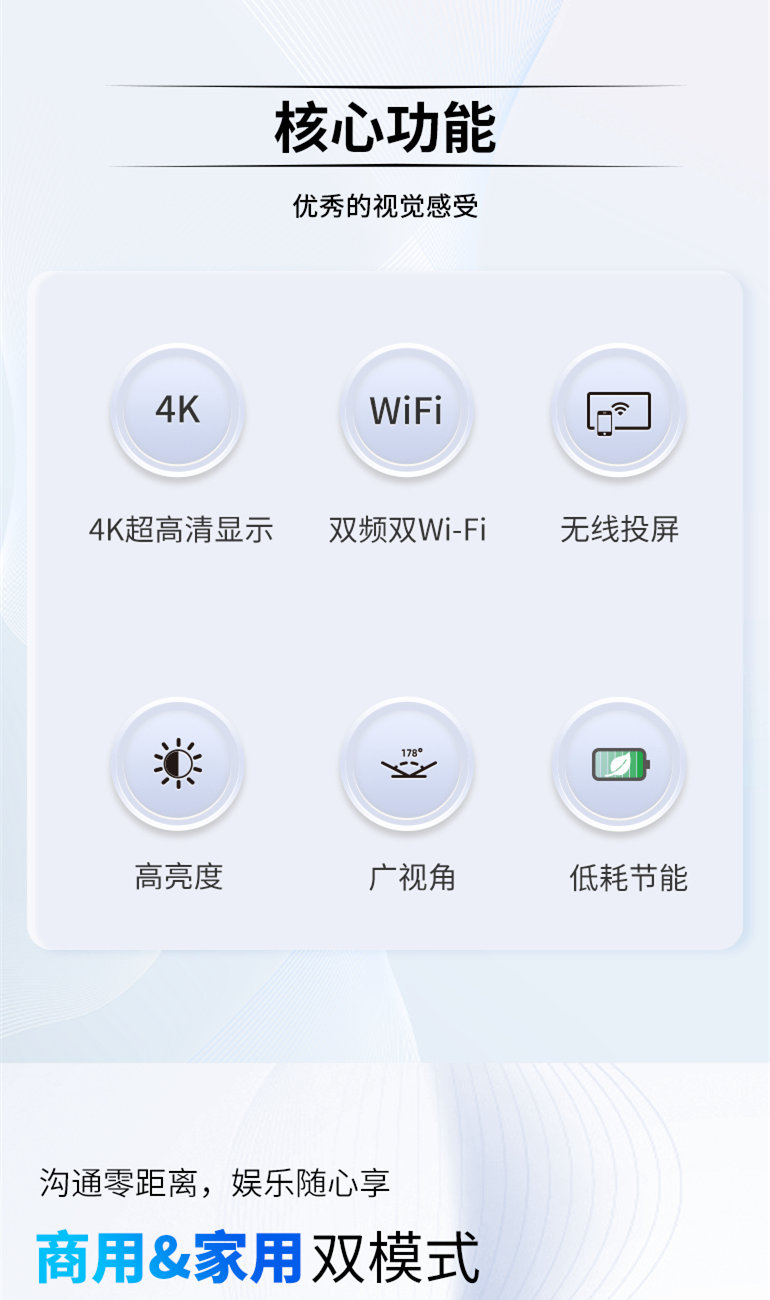 核心功能

优秀的视觉感受

4K

4K超高清显示

WiFi

双频双Wi-Fi

无线投屏

高亮度

178°

广视角

低耗节能

沟通零距离，娱乐随心享

商用&家用双模式